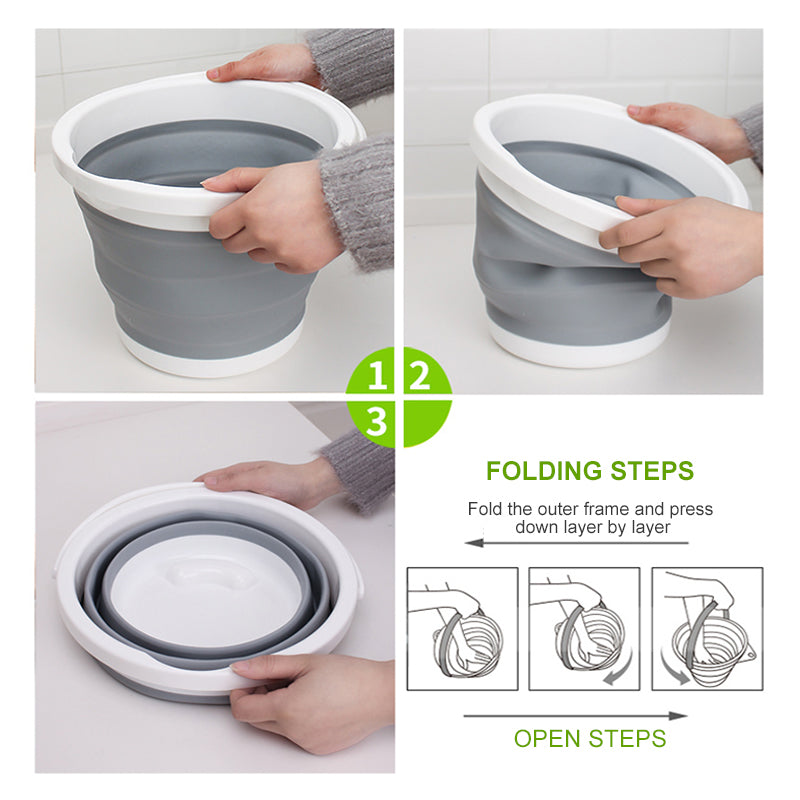 1
2
3

FOLDING STEPS

Fold the outer frame and press down layer by layer

OPEN STEPS