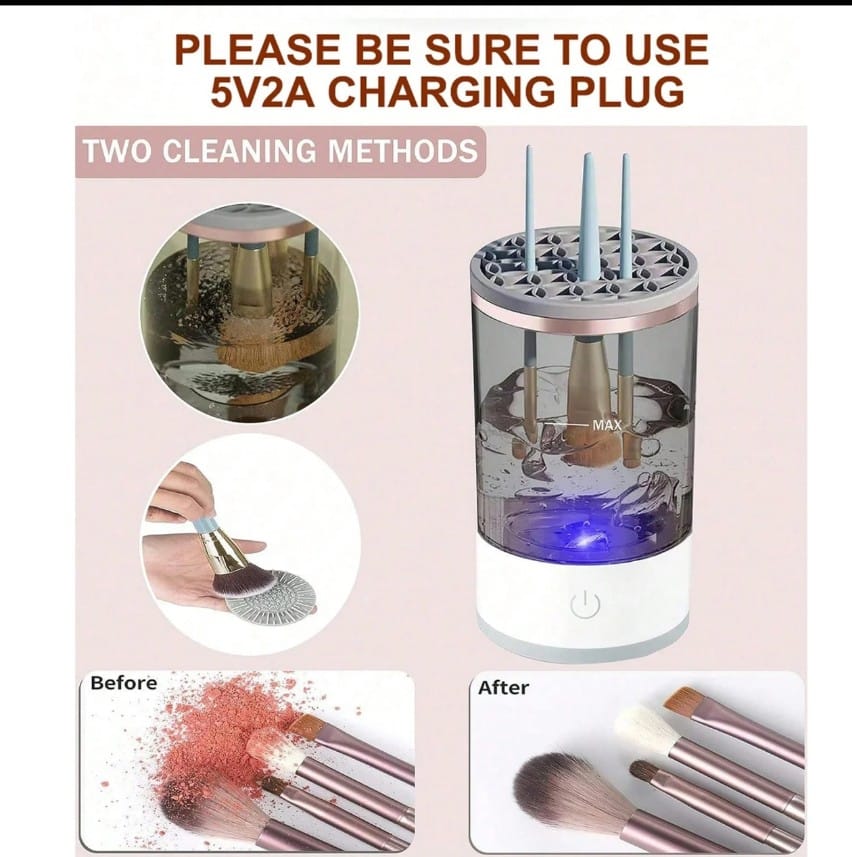 PLEASE BE SURE TO USE 5V2A CHARGING PLUG

TWO CLEANING METHODS

MAX

Before

After