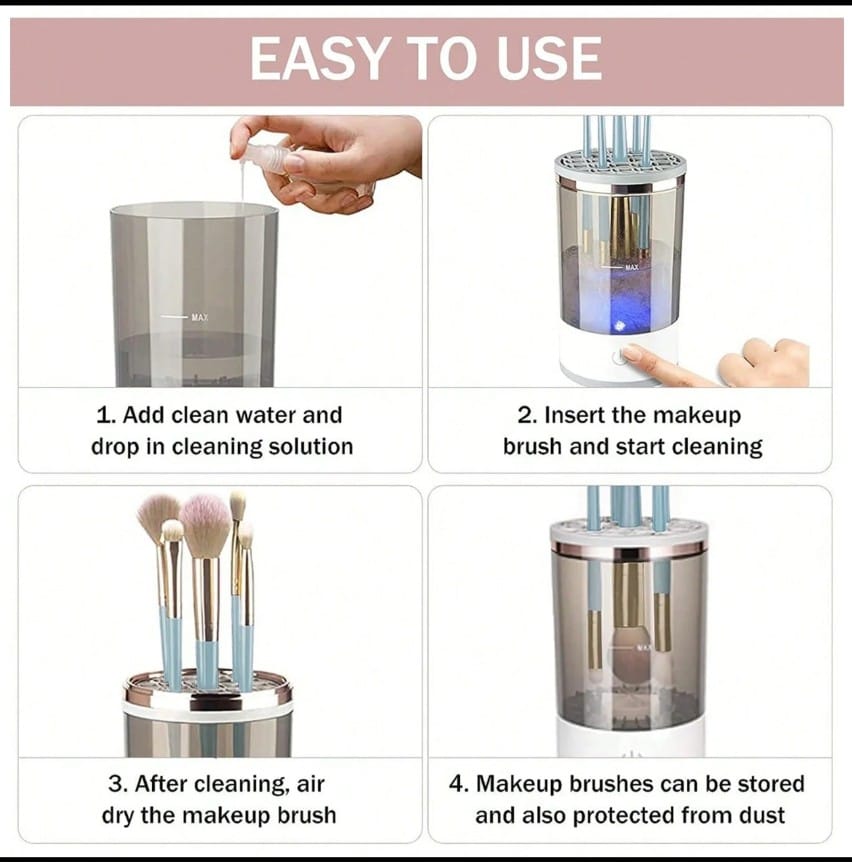 EASY TO USE

MAX

1. Add clean water and drop in cleaning solution

MAX

2. Insert the makeup brush and start cleaning

3. After cleaning, air dry the makeup brush

MAX

4. Makeup brushes can be stored and also protected from dust