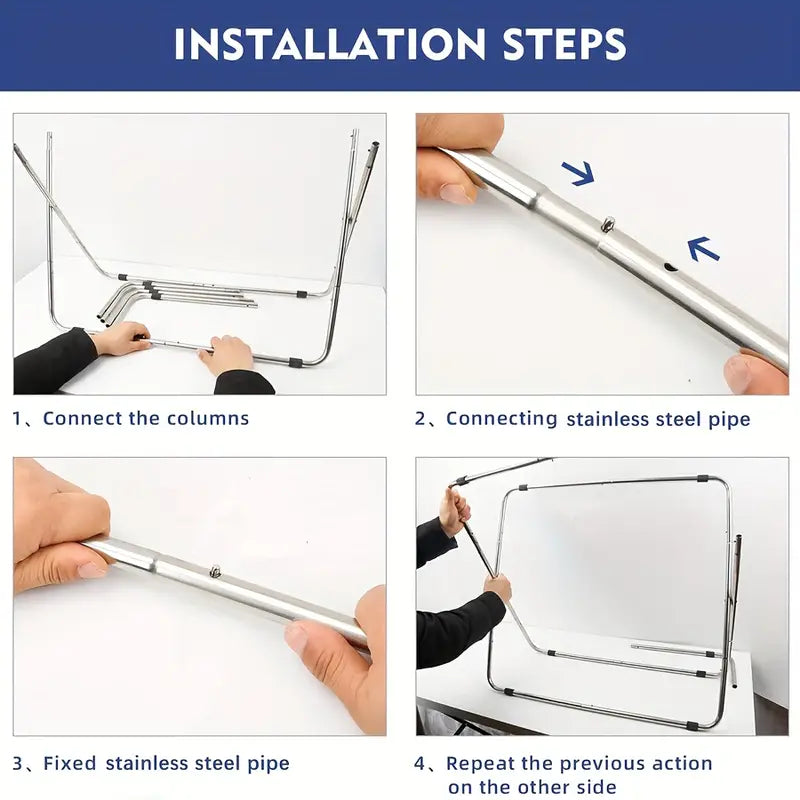 INSTALLATION STEPS

1、Connect the columns

2、Connecting stainless steel pipe

3、Fixed stainless steel pipe

4、Repeat the previous action on the other side