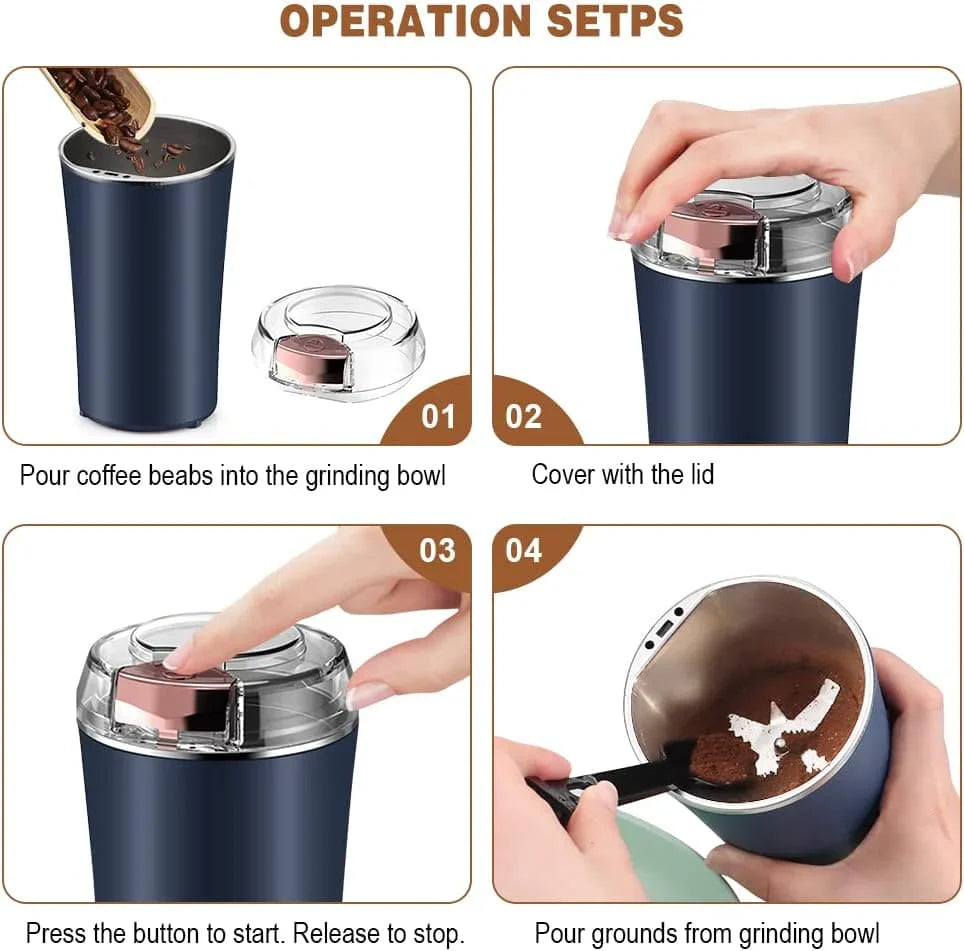 OPERATION SETPS

01

Pour coffee beabs into the grinding bowl

02

Cover with the lid

03

Press the button to start. Release to stop.

04

Pour grounds from grinding bowl