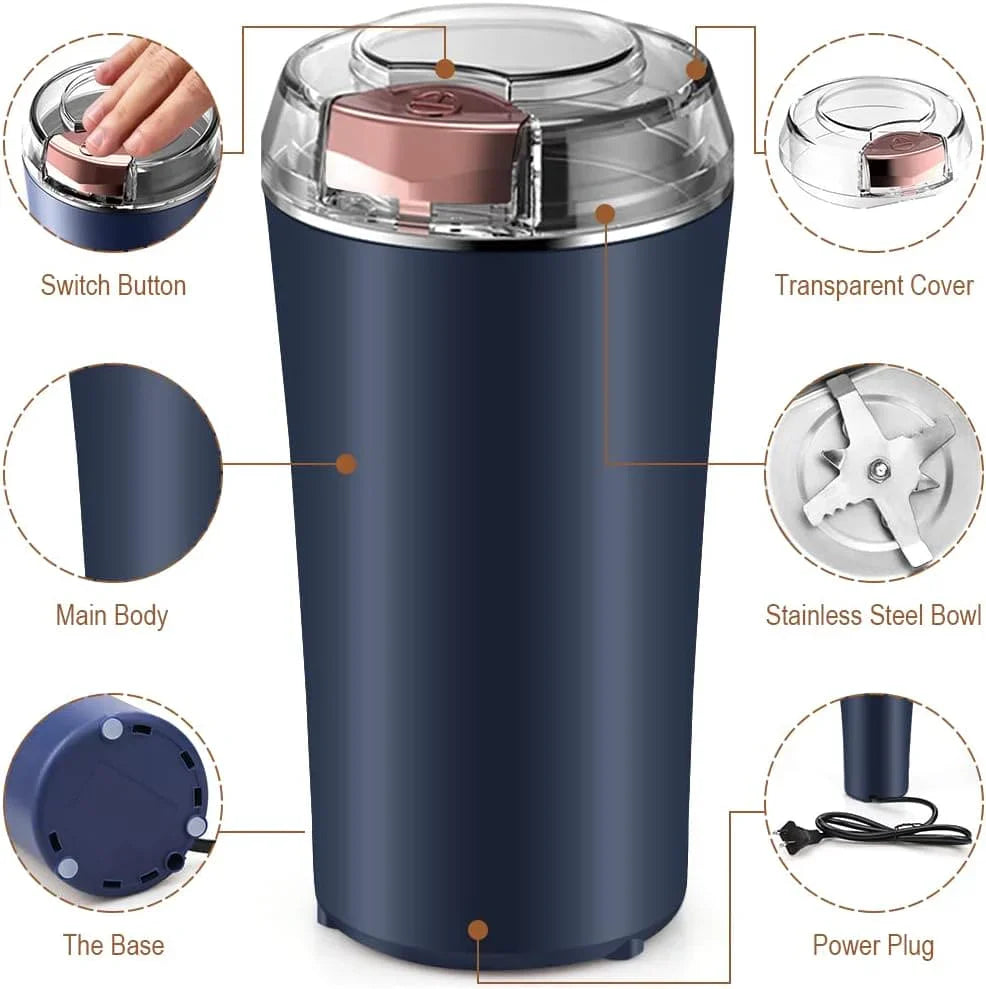 Switch Button

Transparent Cover

Main Body

Stainless Steel Bowl

The Base

Power Plug