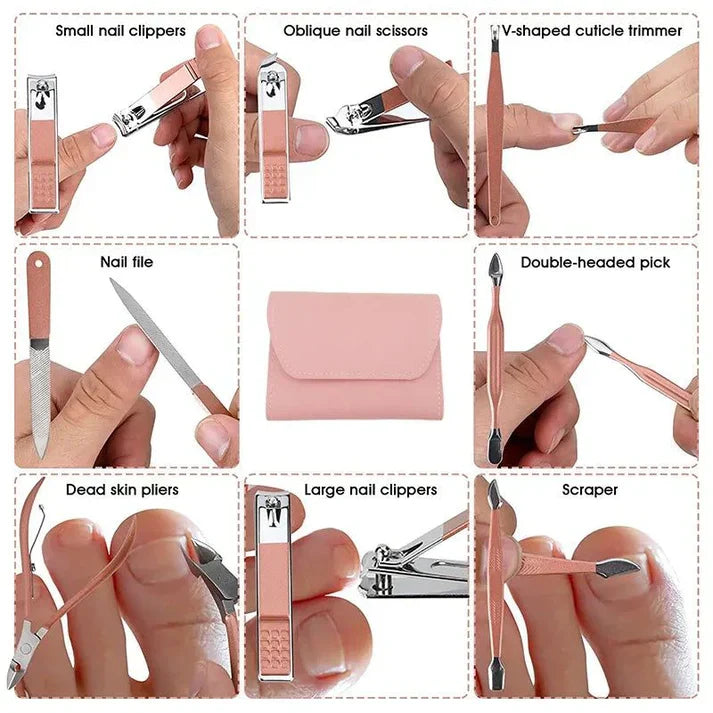 Small nail clippers

Oblique nail scissors

V-shaped cuticle trimmer

Nail file

Double-headed pick

Dead skin pliers

Large nail clippers

Scraper