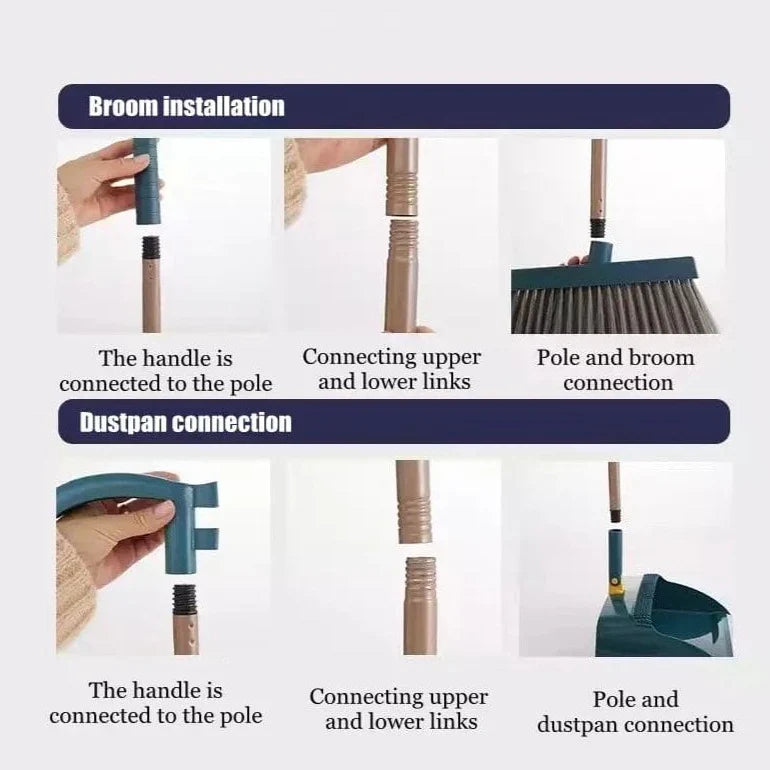 Broom installation

The handle is connected to the pole

Connecting upper and lower links

Pole and broom connection

Dustpan connection

The handle is connected to the pole

Connecting upper and lower links

Pole and dustpan connection