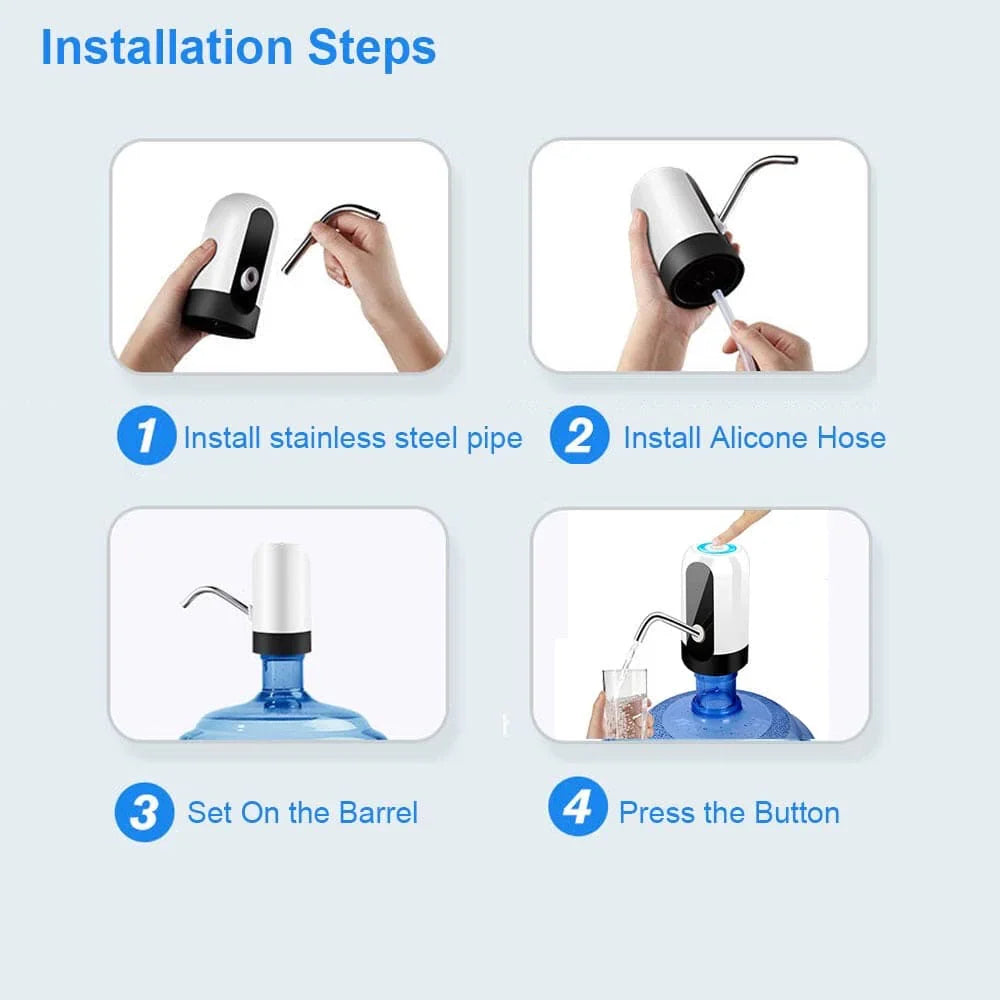 Installation Steps

1 Install stainless steel pipe

2 Install Alicone Hose

3 Set On the Barrel

4 Press the Button