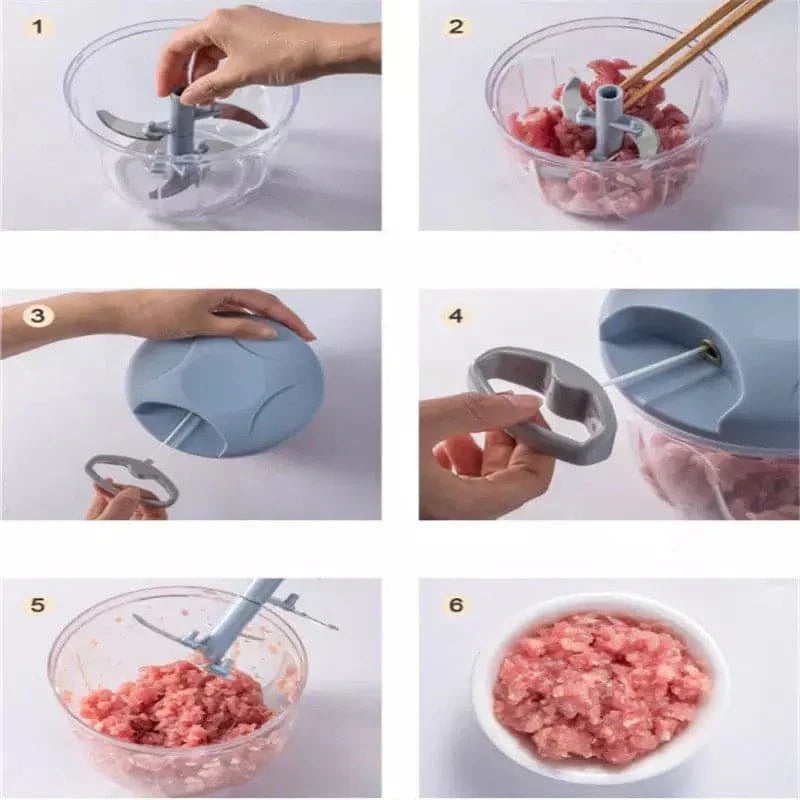 1
2
3
4
5
6