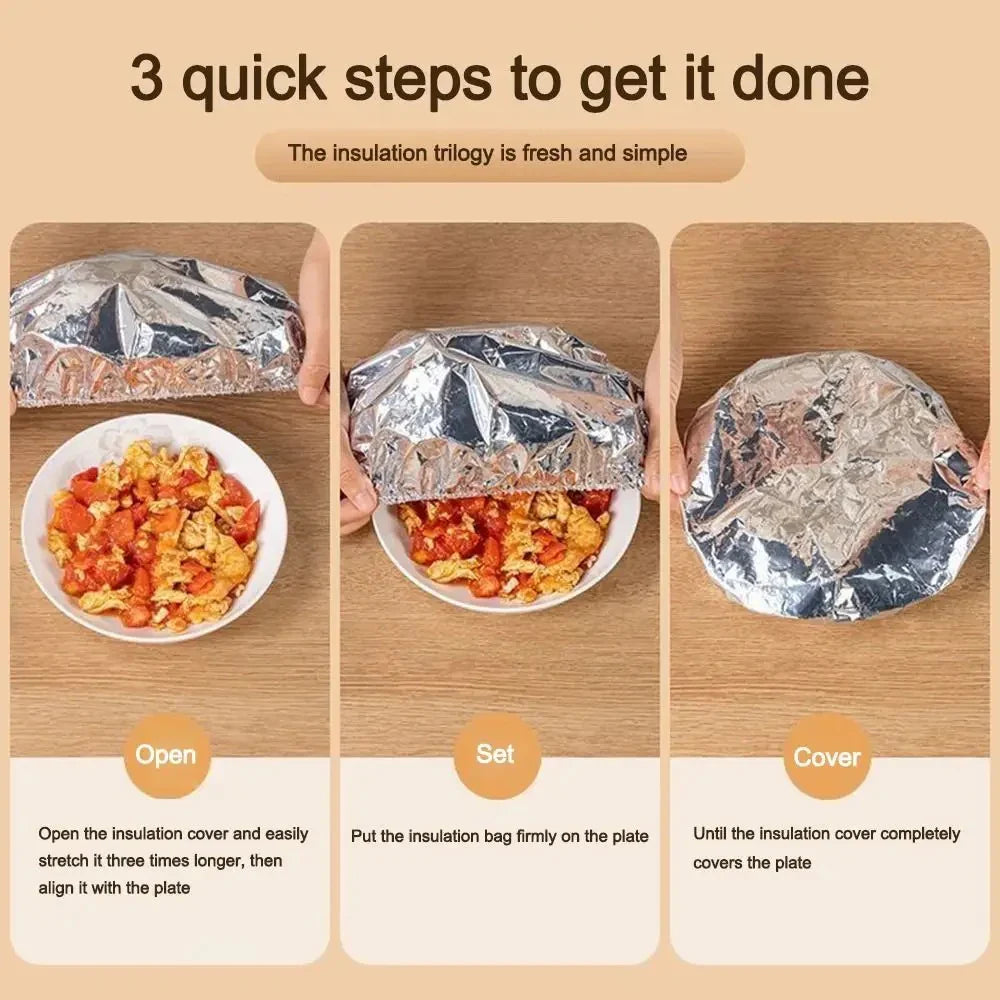 3 quick steps to get it done

The insulation trilogy is fresh and simple

Open

Open the insulation cover and easily stretch it three times longer, then align it with the plate

Set

Put the insulation bag firmly on the plate

Cover

Until the insulation cover completely covers the plate